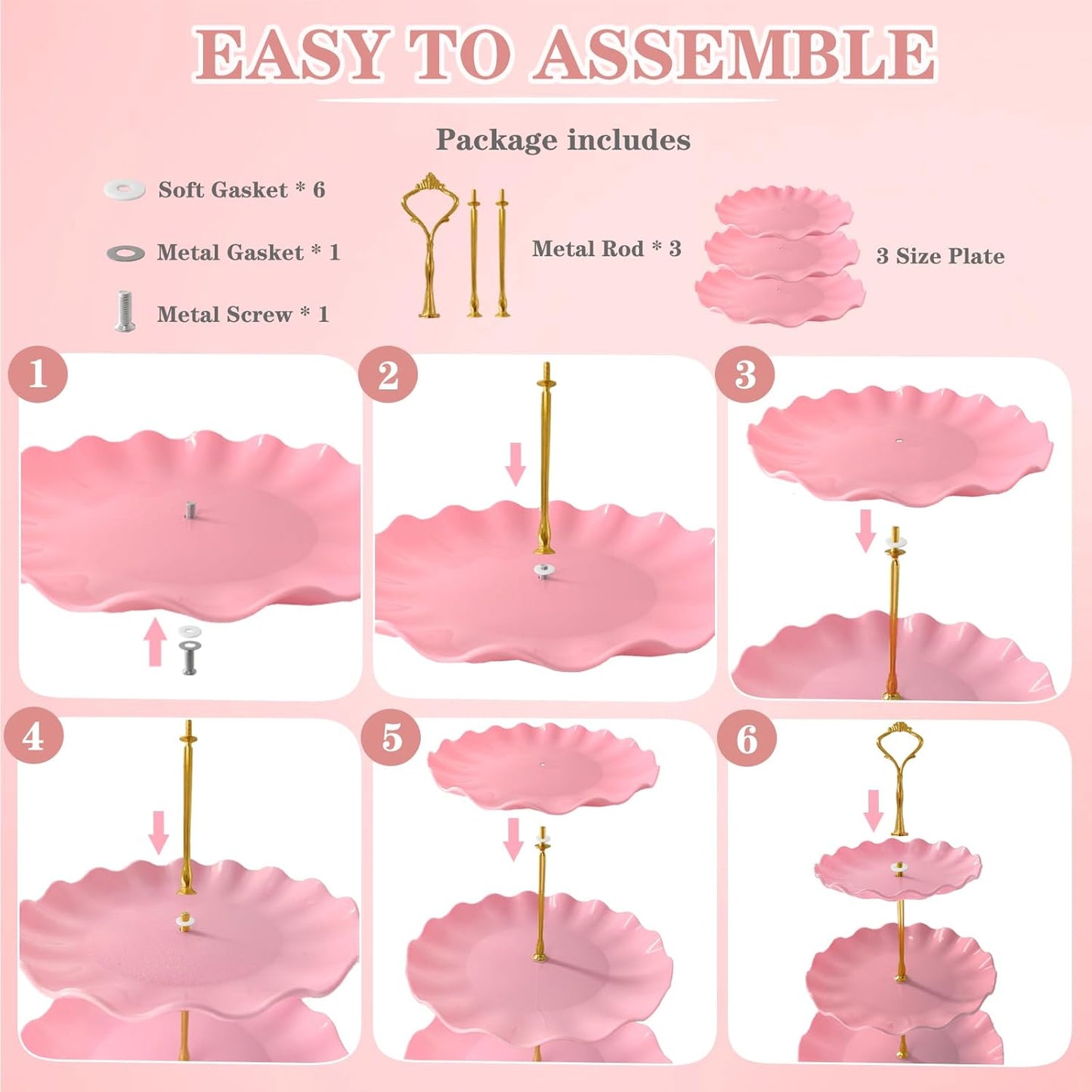 EASY TO ASSEMBLE

Package includes

Soft Gasket * 6

Metal Gasket * 1

Metal Screw * 1

Metal Rod * 3

3 Size Plate

1

2

3

4

5

6