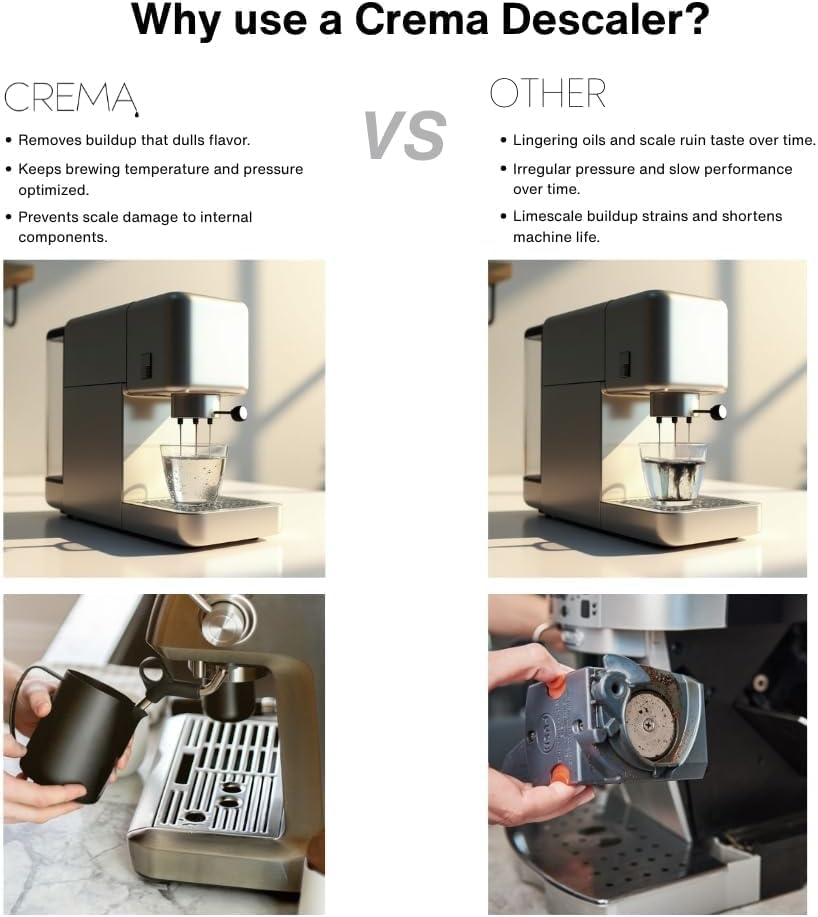 Why use a Crema Descaler?

CREMA

• Removes buildup that dulls flavor.

• Keeps brewing temperature and pressure optimized.

• Prevents scale damage to internal components.

VS

OTHER

• Lingering oils and scale ruin taste over time.

• Irregular pressure and slow performance over time.

• Limescale buildup strains and shortens machine life.