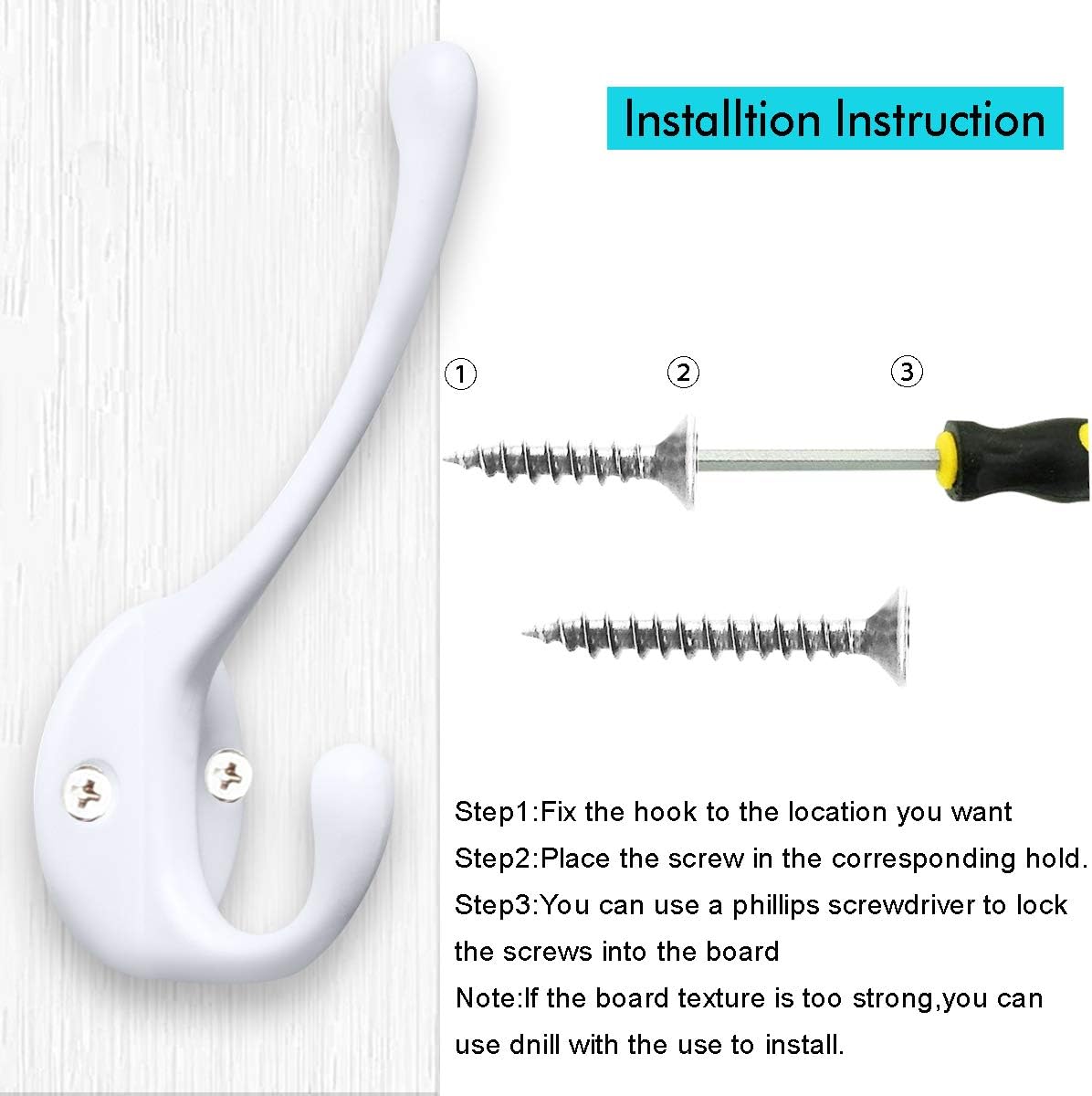 Installtion Instruction

①

②

③

Step1:Fix the hook to the location you want

Step2:Place the screw in the corresponding hold.

Step3:You can use a phillips screwdriver to lock the screws into the board

Note:If the board texture is too strong,you can use dnill with the use to install.