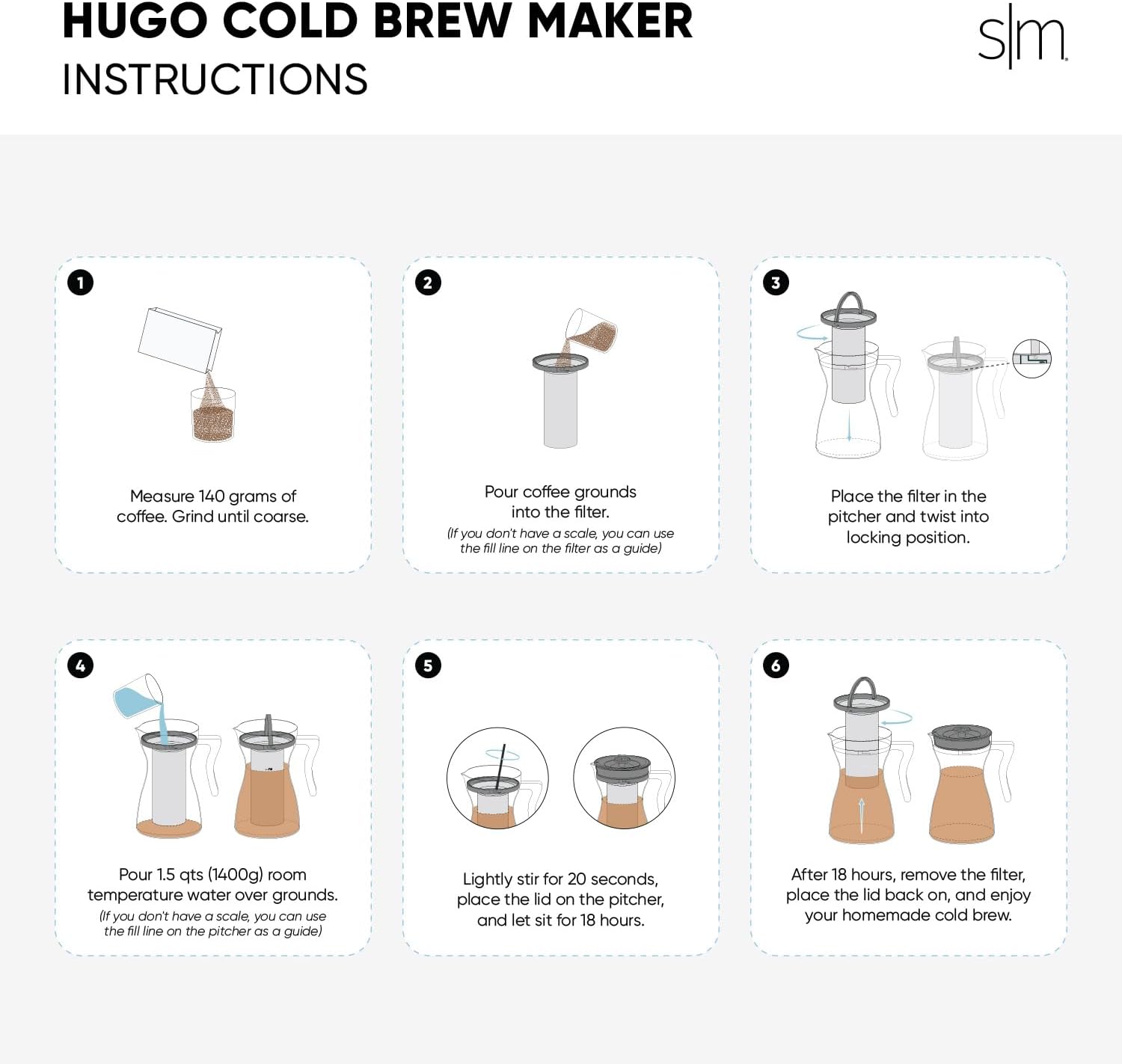 HUGO COLD BREW MAKER
INSTRUCTIONS

s|m

1

Measure 140 grams of coffee. Grind until coarse.

2

Pour coffee grounds into the filter.
(If you don't have a scale, you can use the fill line on the filter as a guide)

3

Place the filter in the pitcher and twist into locking position.

4

Pour 1.5 qts (1400g) room temperature water over grounds.
(If you don't have a scale, you can use the fill line on the pitcher as a guide)

5

Lightly stir for 20 seconds, place the lid on the pitcher, and let sit for 18 hours.

6

After 18 hours, remove the filter, place the lid back on, and enjoy your homemade cold brew.