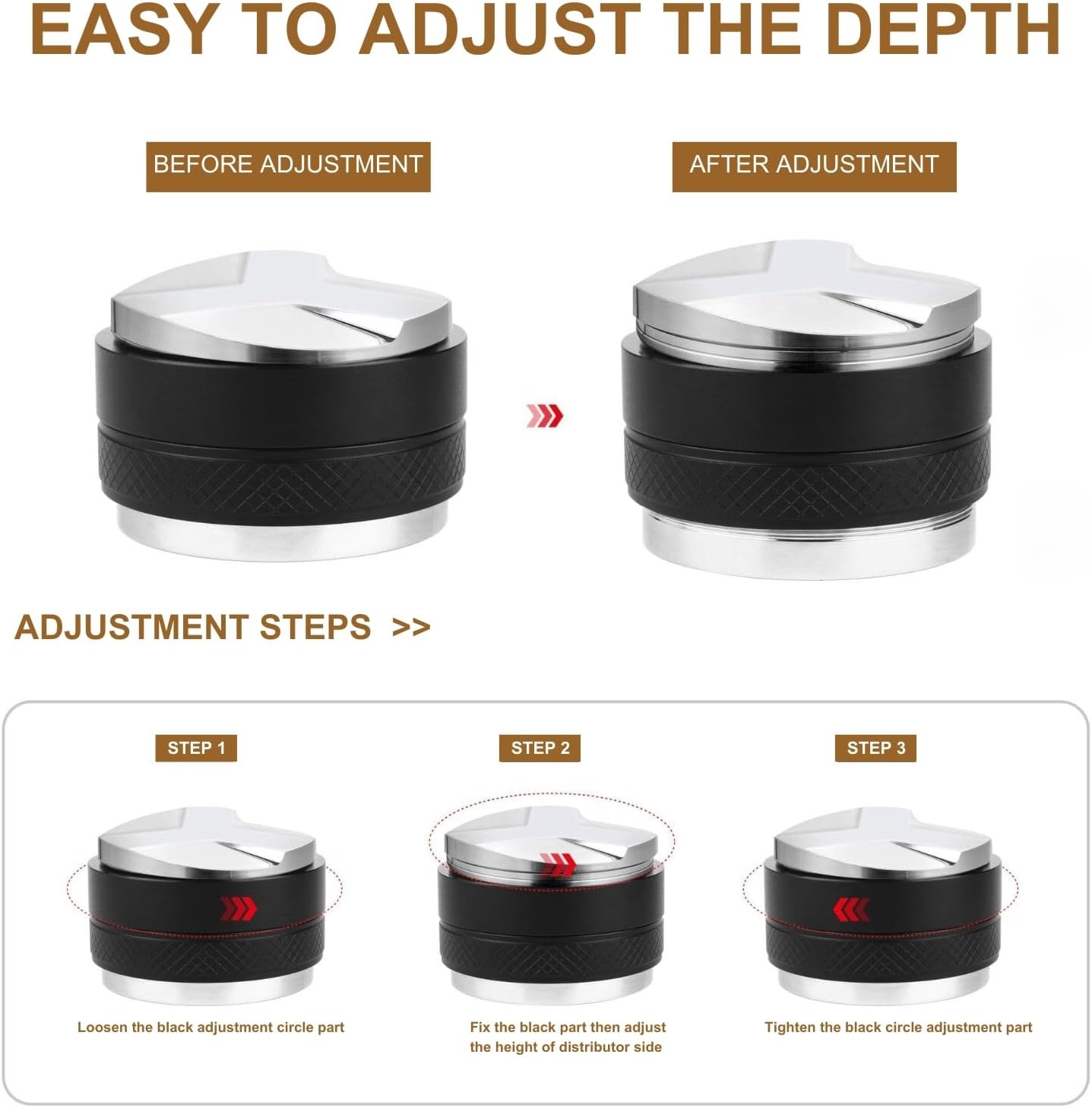 EASY TO ADJUST THE DEPTH

BEFORE ADJUSTMENT

AFTER ADJUSTMENT

ADJUSTMENT STEPS >>

STEP 1

Loosen the black adjustment circle part

STEP 2

Fix the black part then adjust the height of distributor side

STEP 3

Tighten the black circle adjustment part