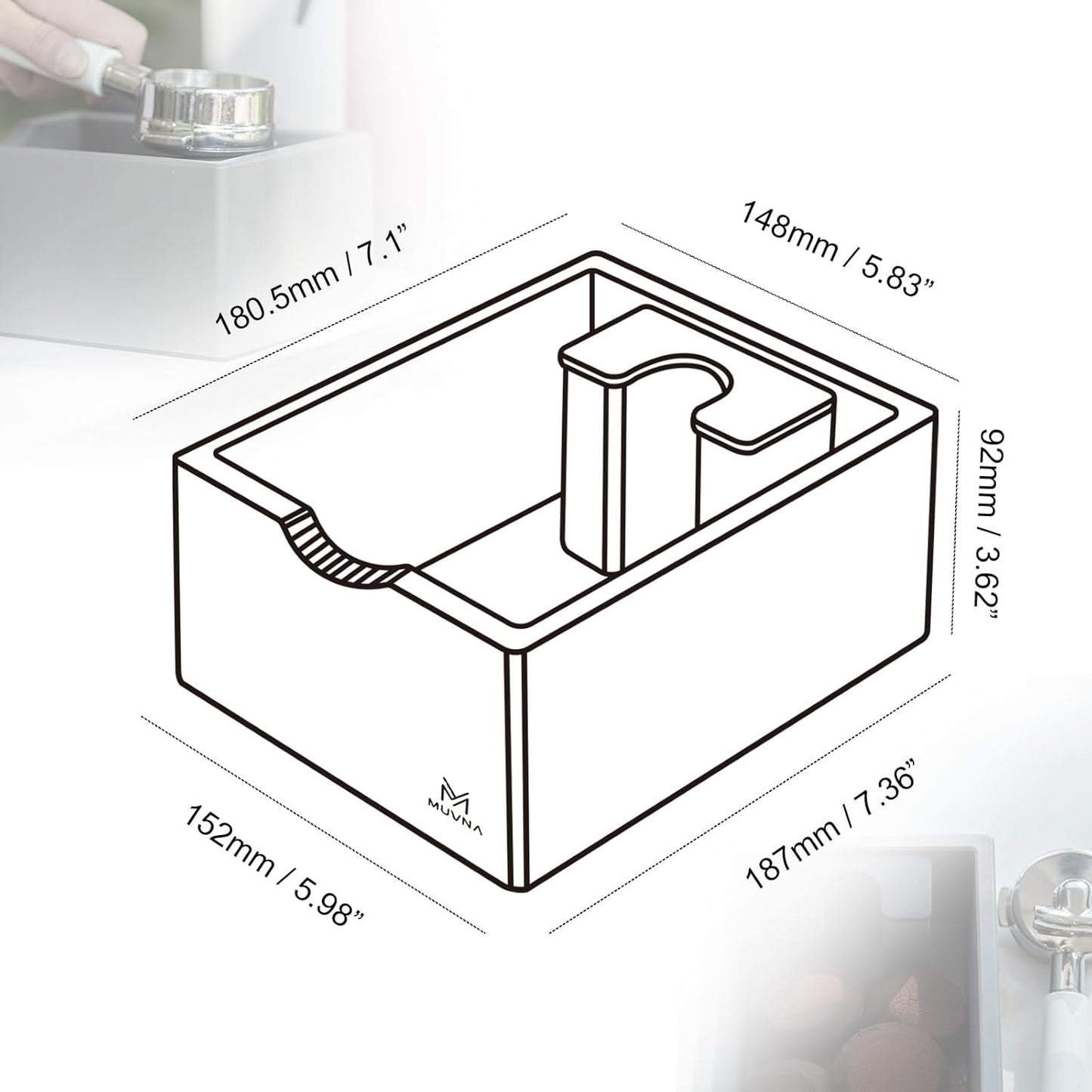 180.5mm / 7.1”

148mm / 5.83”

92mm / 3.62”

MUVNA

152mm / 5.98”

187mm / 7.36”