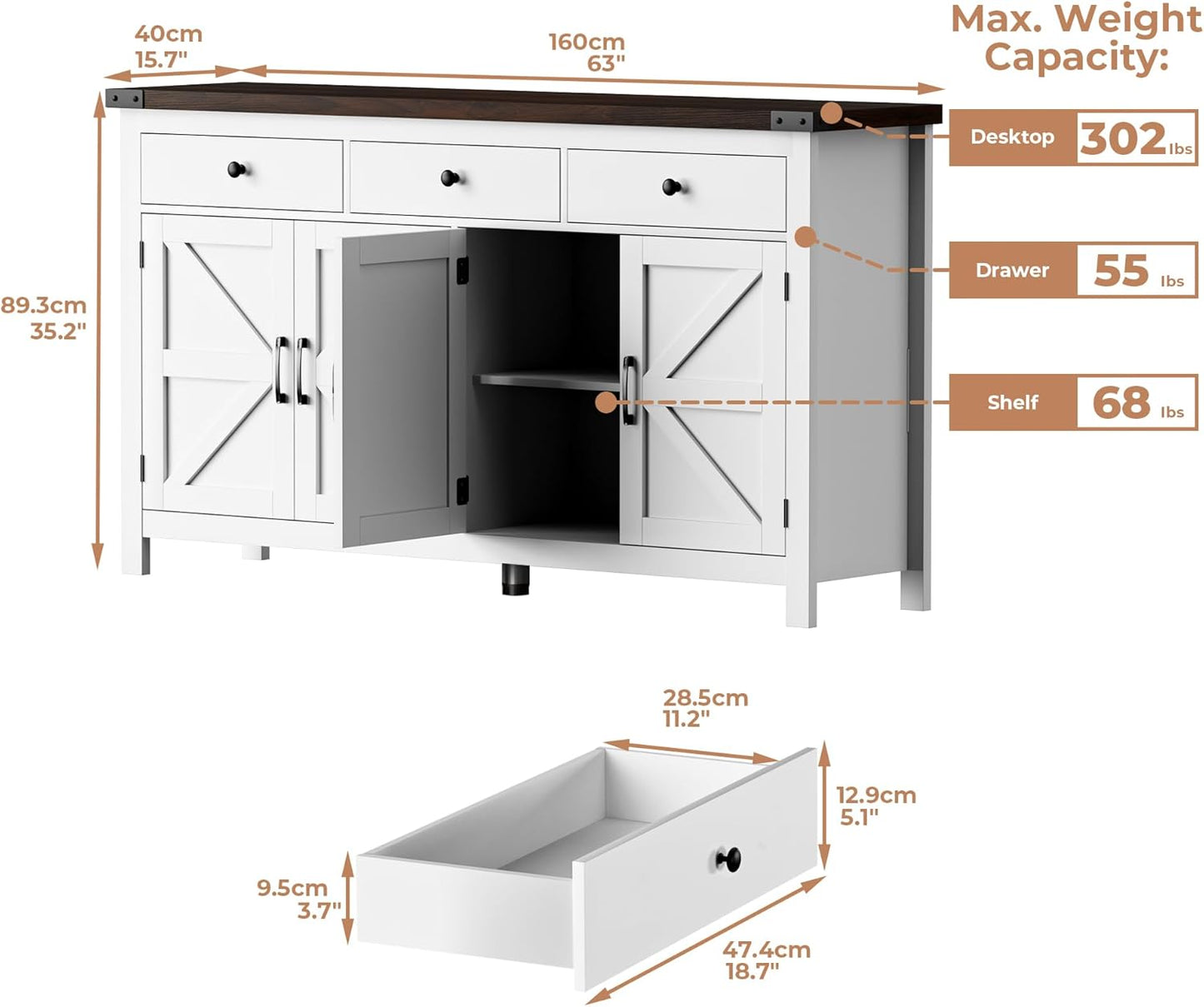 40cm
15.7"

160cm
63"

Max. Weight Capacity:

Desktop 302 lbs

Drawer 55 lbs

Shelf 68 lbs

89.3cm
35.2"

28.5cm
11.2"

12.9cm
5.1"

9.5cm
3.7"

47.4cm
18.7"