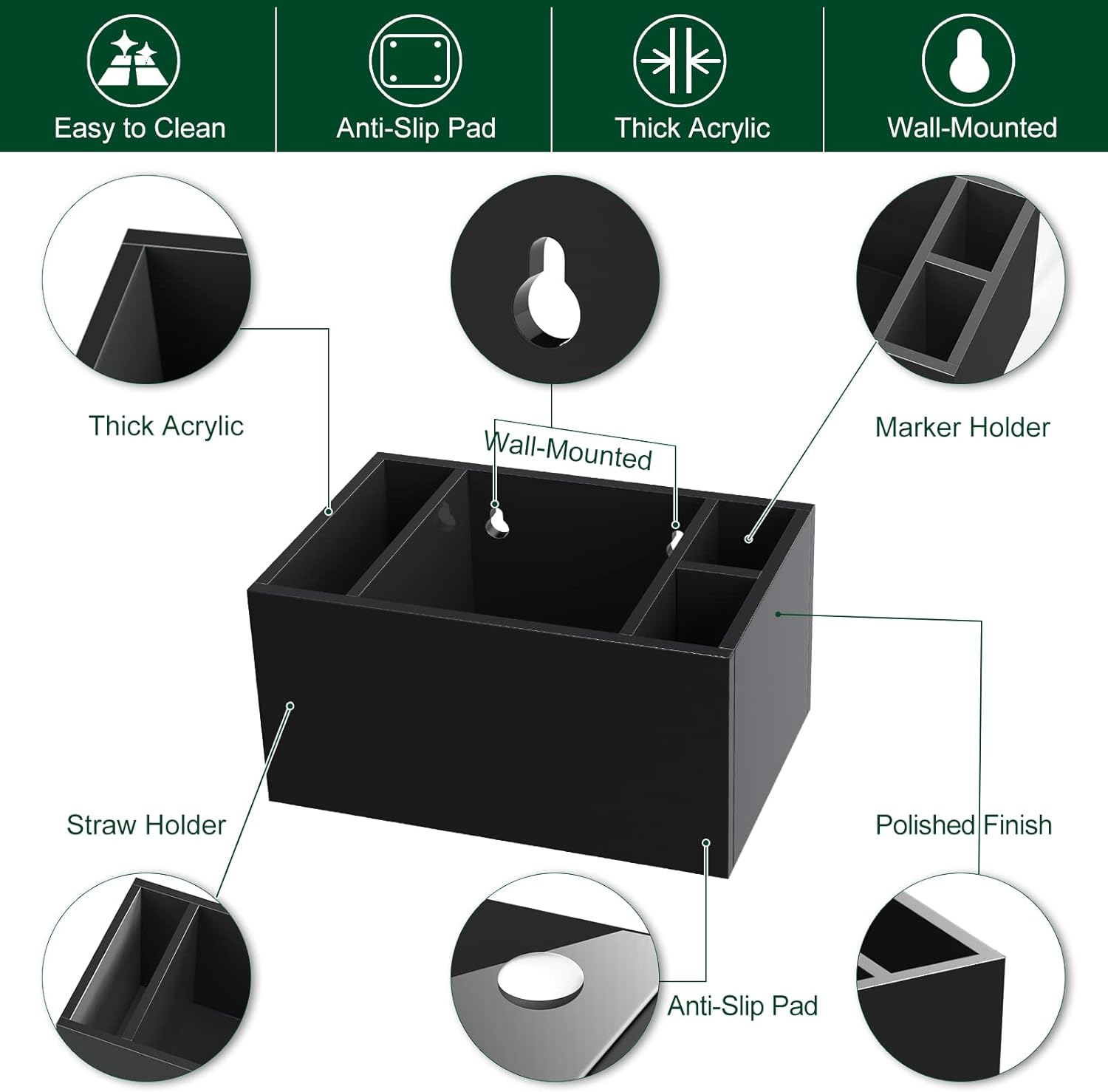 Easy to Clean

Anti-Slip Pad

Thick Acrylic

Wall-Mounted

Thick Acrylic

Wall-Mounted

Marker Holder

Straw Holder

Polished Finish

Anti-Slip Pad