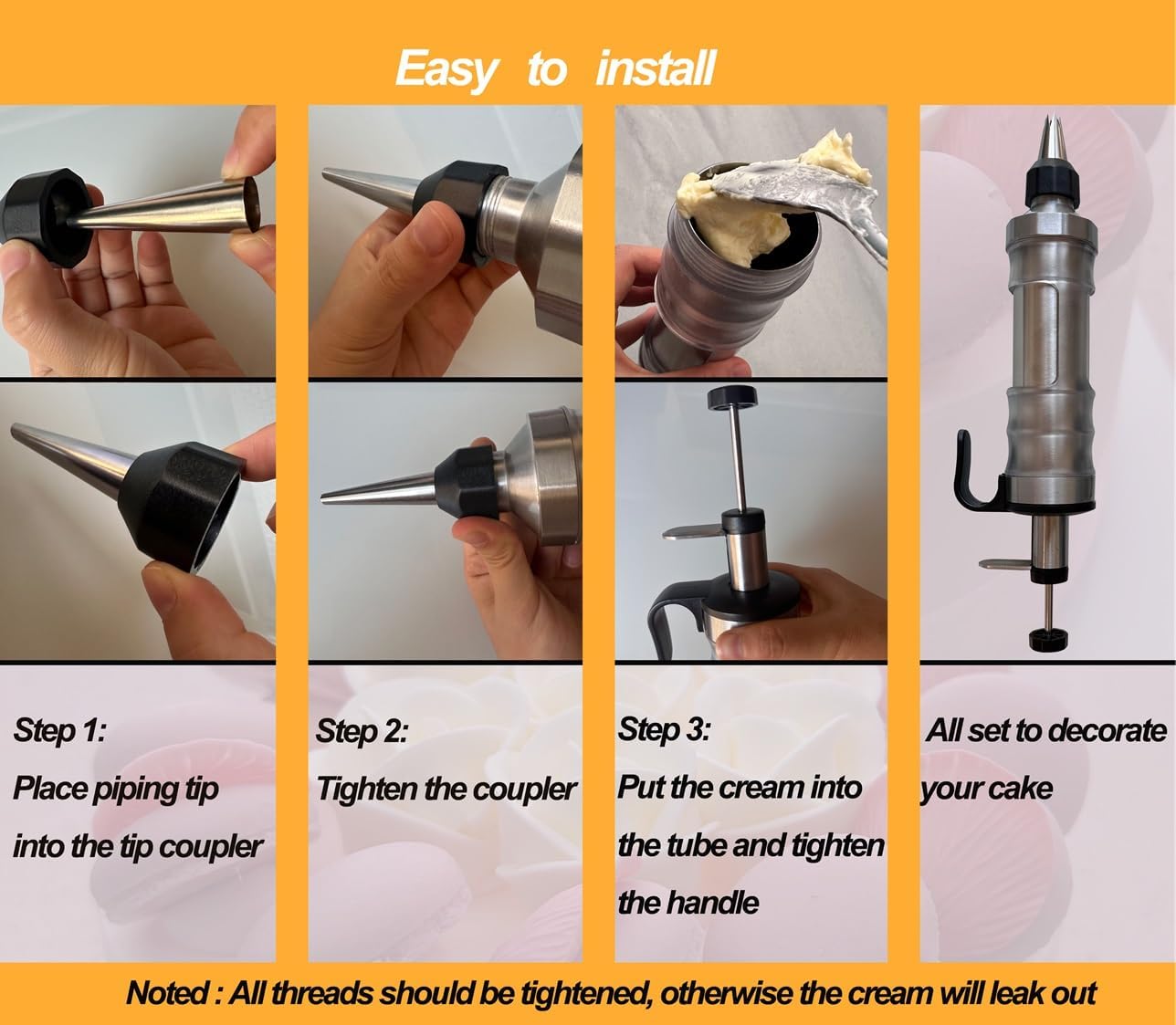 Easy to install

Step 1:
Place piping tip into the tip coupler

Step 2:
Tighten the coupler

Step 3:
Put the cream into the tube and tighten the handle

All set to decorate your cake

Noted : All threads should be tightened, otherwise the cream will leak out