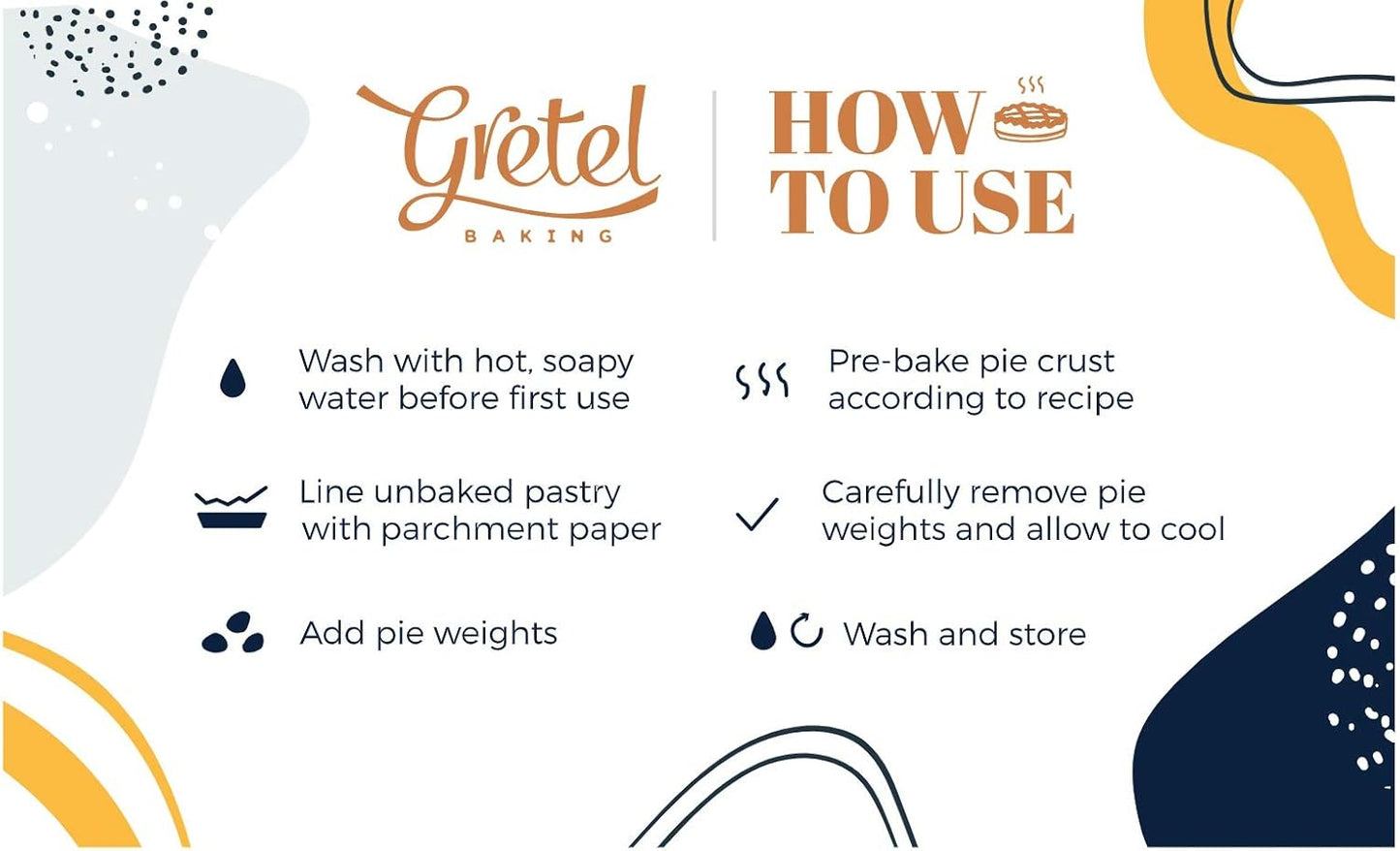 Gretel
BAKING

HOW TO USE

Wash with hot, soapy water before first use

Line unbaked pastry with parchment paper

Add pie weights

Pre-bake pie crust according to recipe

Carefully remove pie weights and allow to cool

Wash and store