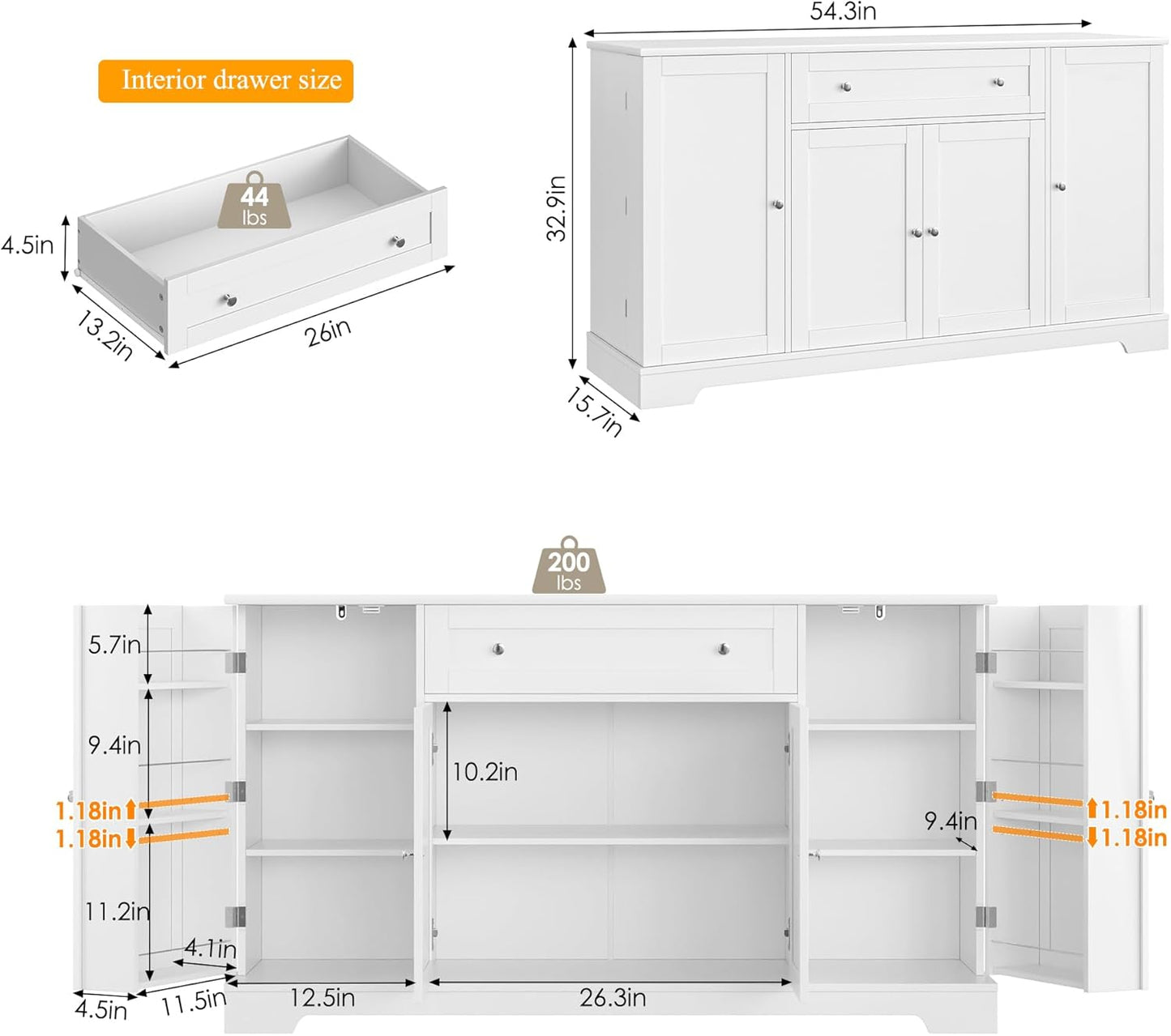 Interior drawer size

44 lbs

4.5in

13.2in

26in

54.3in

32.9in

15.7in

200 lbs

5.7in

9.4in

1.18in

1.18in

11.2in

4.1in

4.5in

11.5in

12.5in

10.2in

26.3in

9.4in

1.18in

1.18in