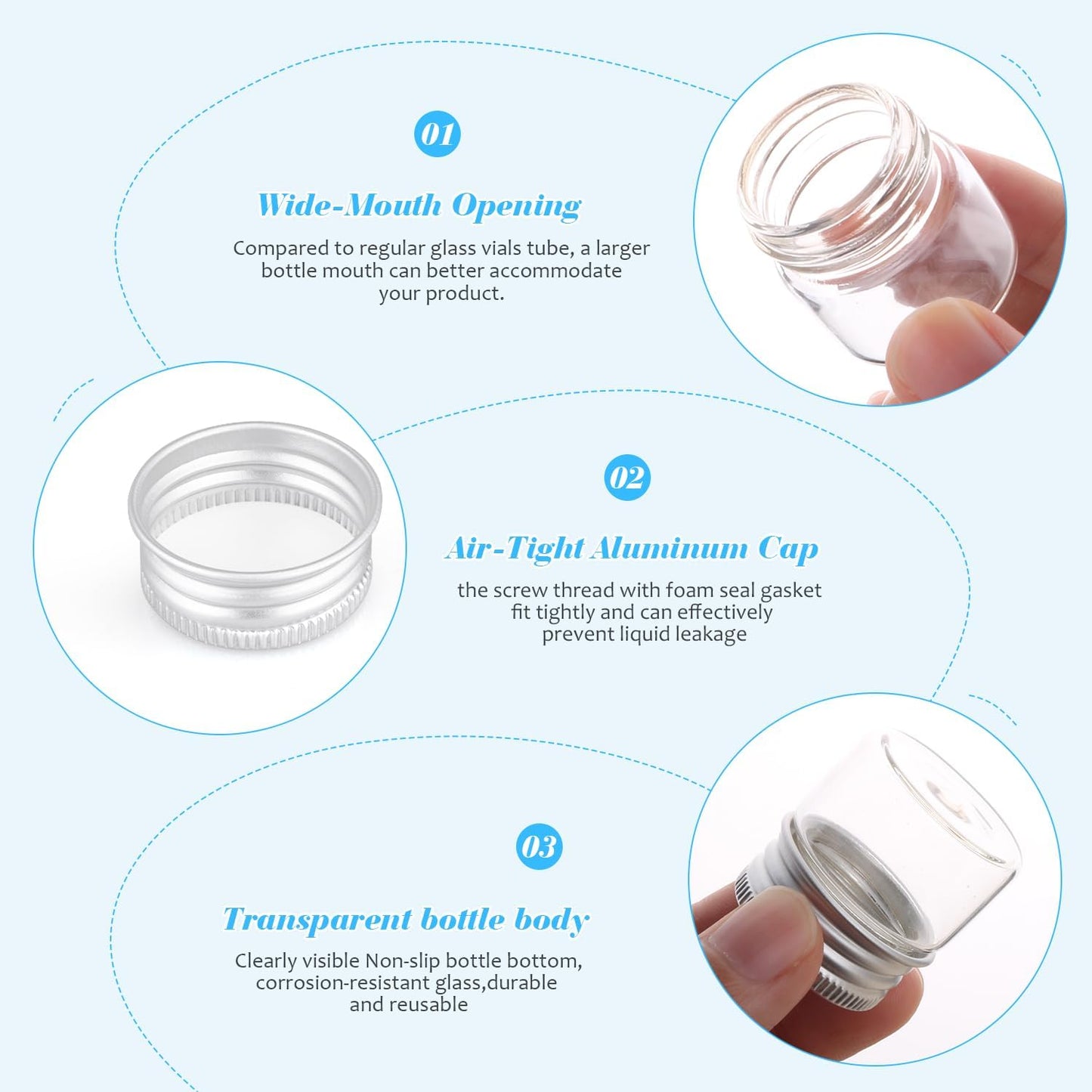 01

Wide-Mouth Opening

Compared to regular glass vials tube, a larger bottle mouth can better accommodate your product.

02

Air-Tight Aluminum Cap

the screw thread with foam seal gasket fit tightly and can effectively prevent liquid leakage

03

Transparent bottle body

Clearly visible Non-slip bottle bottom, corrosion-resistant glass,durable and reusable