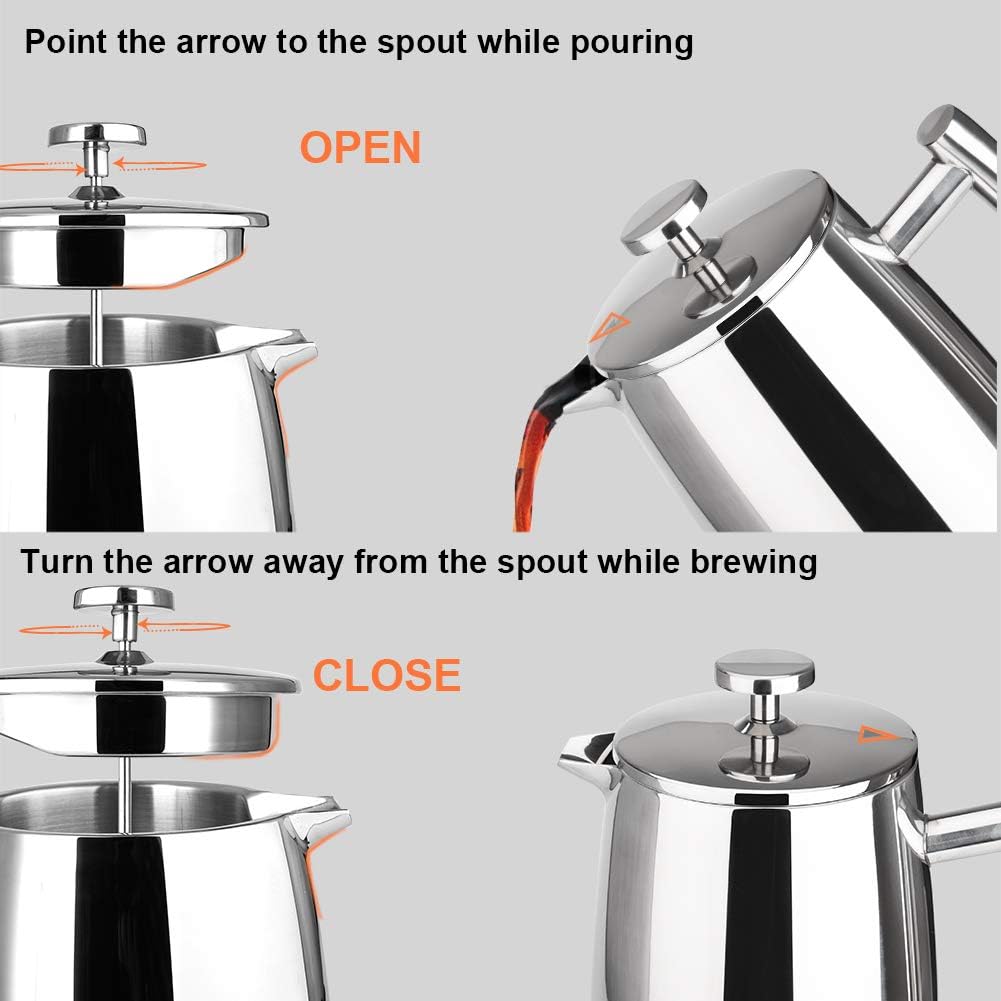 Point the arrow to the spout while pouring

OPEN

Turn the arrow away from the spout while brewing

CLOSE