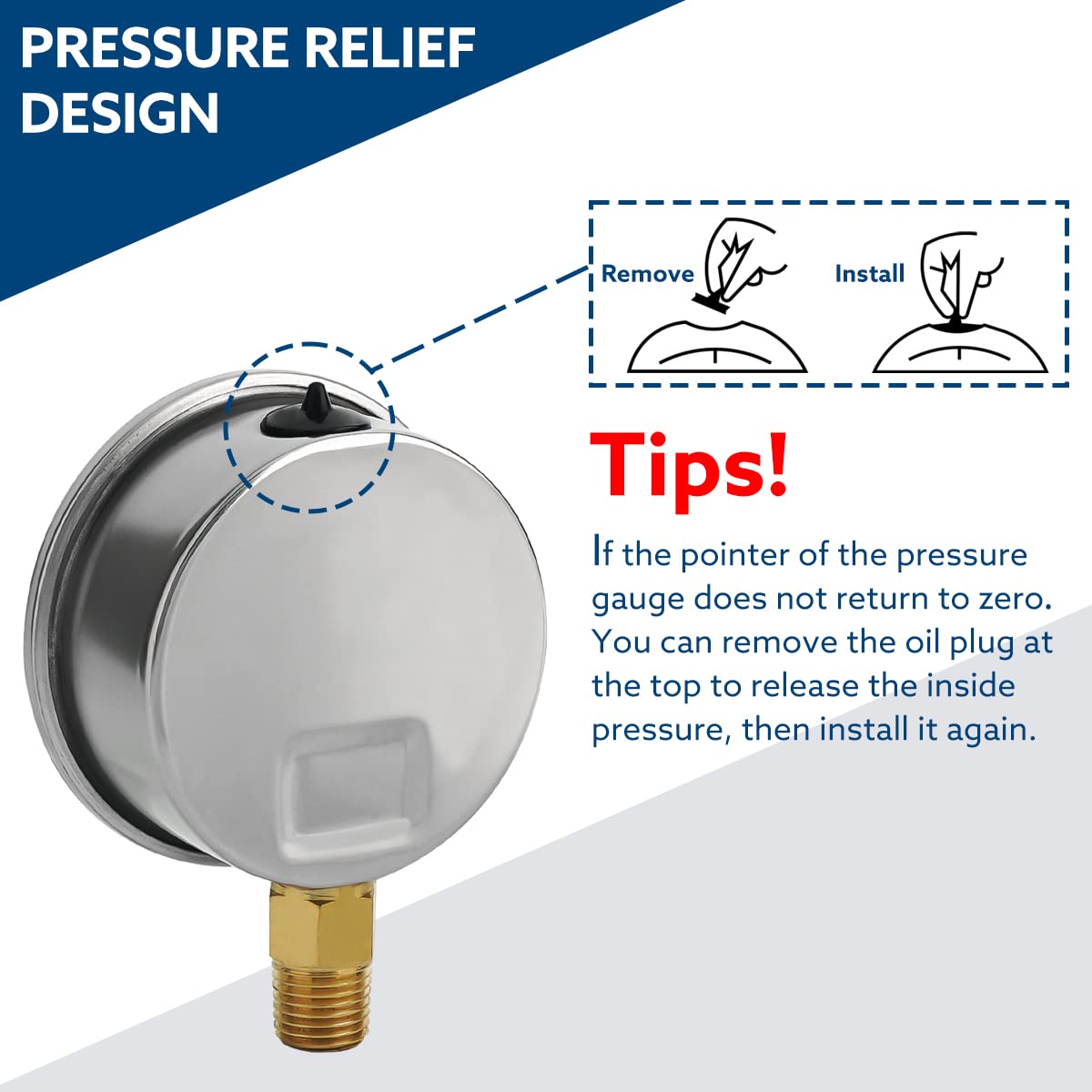 PRESSURE RELIEF DESIGN

Remove

Install

Tips!

If the pointer of the pressure gauge does not return to zero. You can remove the oil plug at the top to release the inside pressure, then install it again.