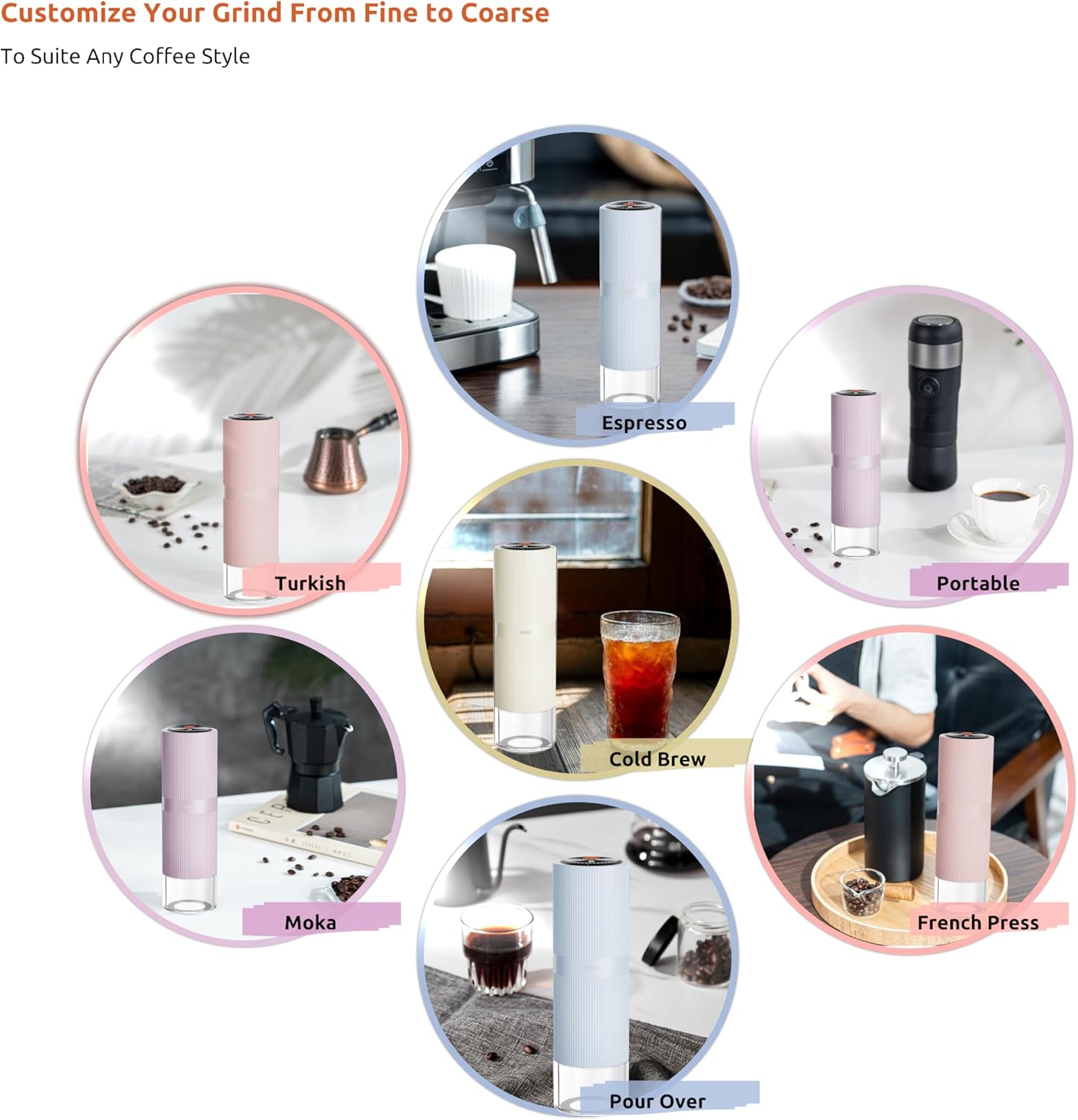 Customize Your Grind From Fine to Coarse

To Suite Any Coffee Style

Espresso

Turkish

Portable

Cold Brew

Moka

French Press

Pour Over