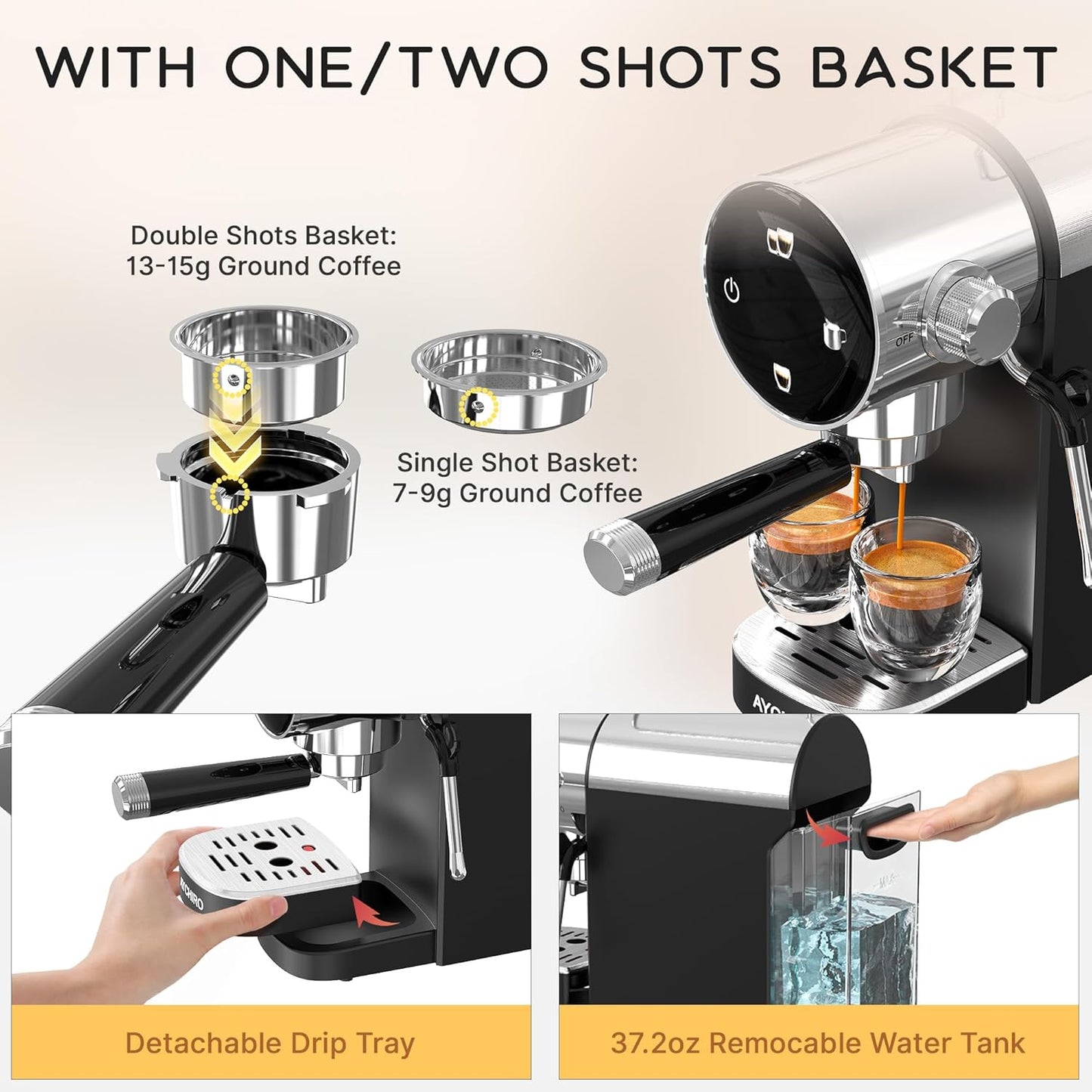 WITH ONE/TWO SHOTS BASKET

Double Shots Basket:
13-15g Ground Coffee

Single Shot Basket:
7-9g Ground Coffee

OFF

AYCHIRO

Detachable Drip Tray

37.2oz Remocable Water Tank