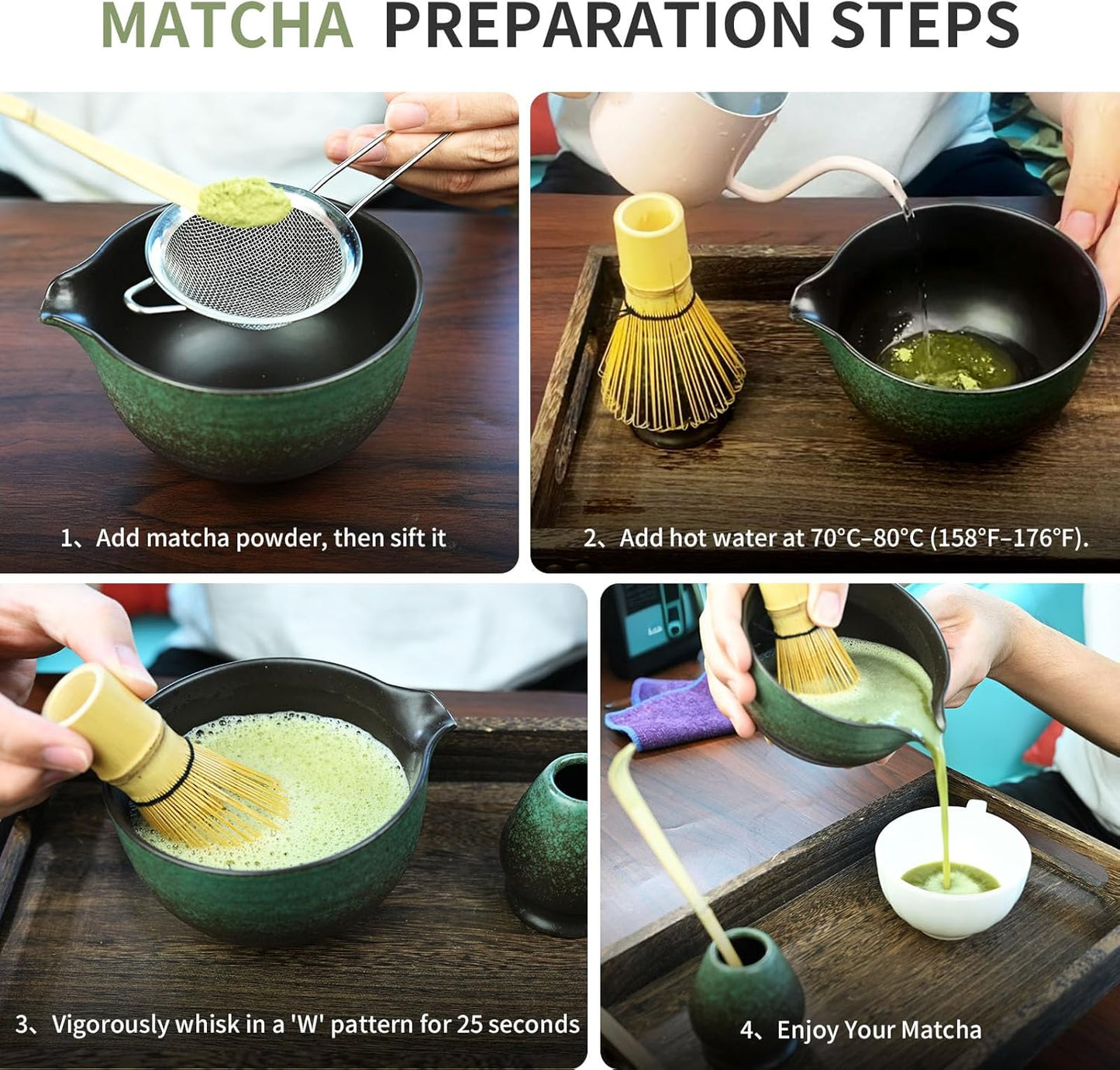 MATCHA PREPARATION STEPS

1、Add matcha powder, then sift it

2、Add hot water at 70°C–80°C (158°F–176°F).

3、Vigorously whisk in a 'W' pattern for 25 seconds

4、Enjoy Your Matcha