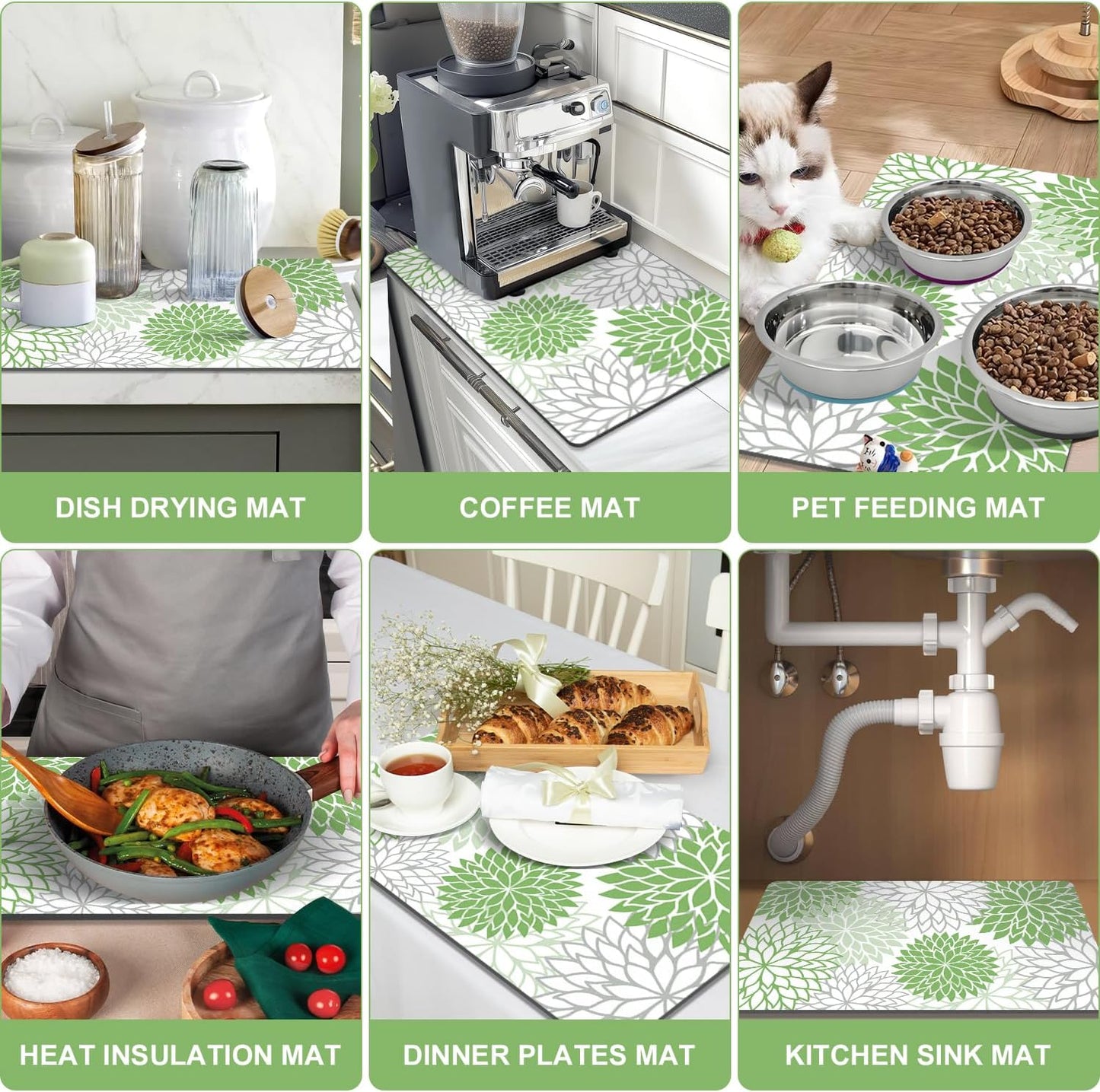 DISH DRYING MAT

COFFEE MAT

PET FEEDING MAT

HEAT INSULATION MAT

DINNER PLATES MAT

KITCHEN SINK MAT