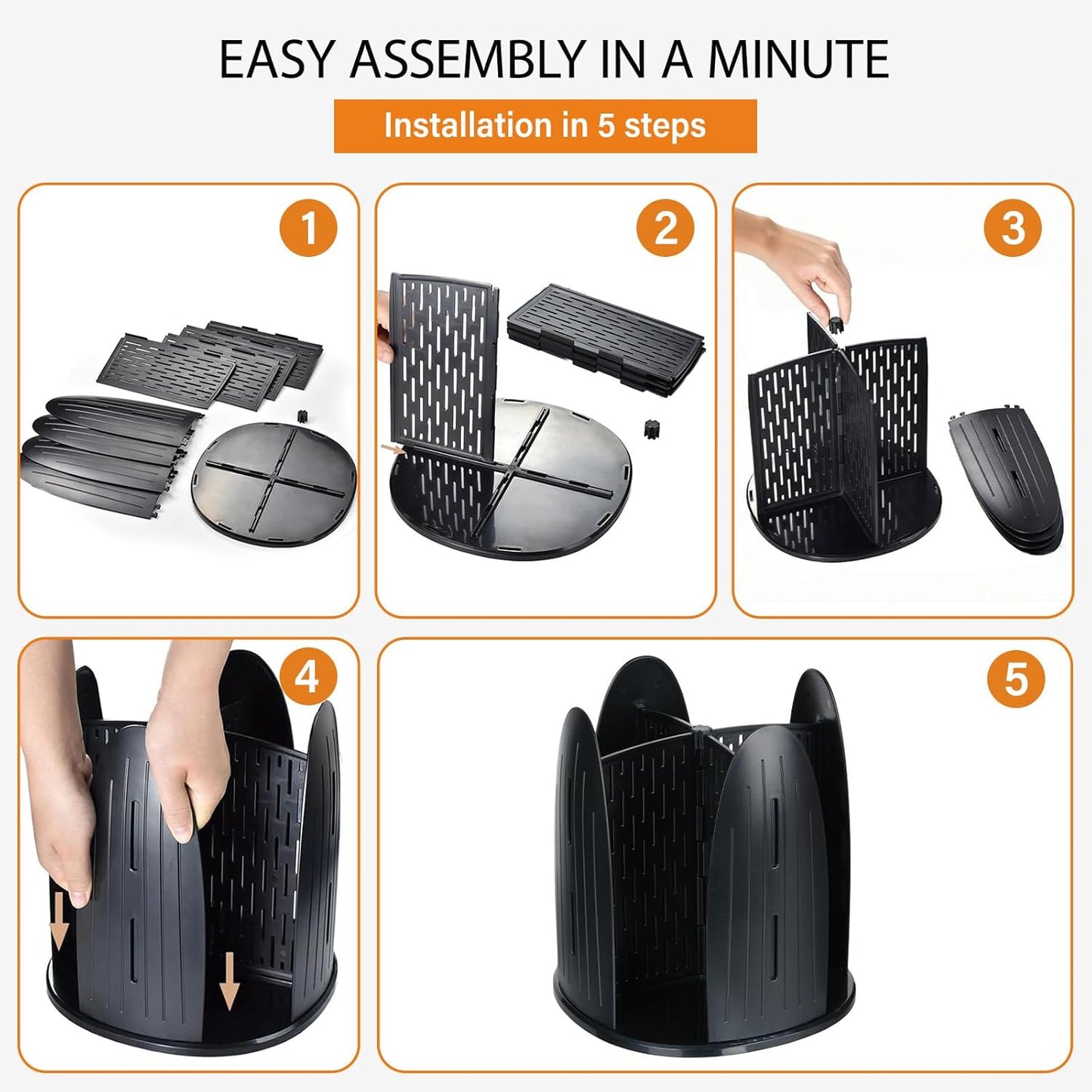 EASY ASSEMBLY IN A MINUTE

Installation in 5 steps

1

2

3

4

5