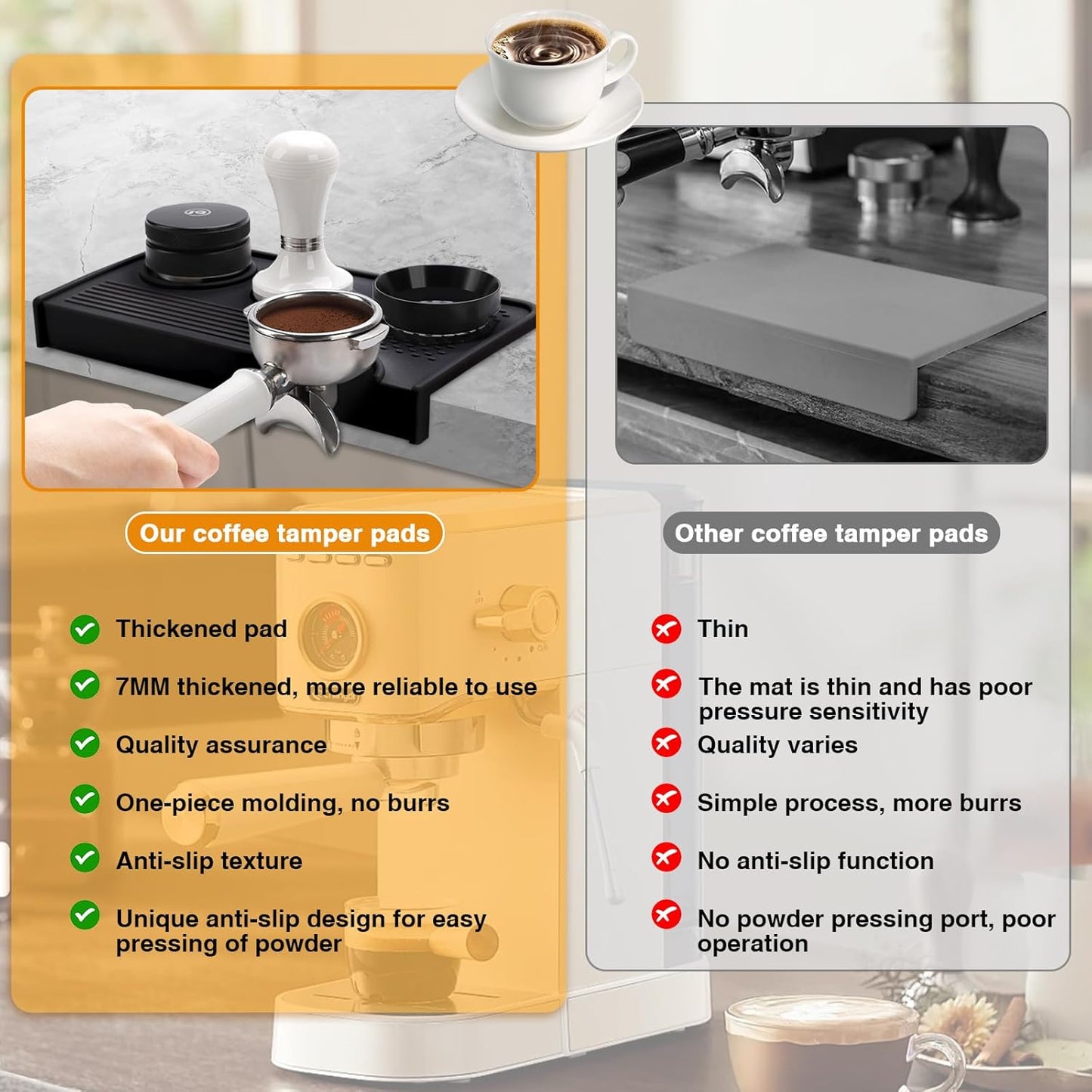 Our coffee tamper pads

Thickened pad

7MM thickened, more reliable to use

Quality assurance

One-piece molding, no burrs

Anti-slip texture

Unique anti-slip design for easy pressing of powder

Other coffee tamper pads

Thin

The mat is thin and has poor pressure sensitivity

Quality varies

Simple process, more burrs

No anti-slip function

No powder pressing port, poor operation