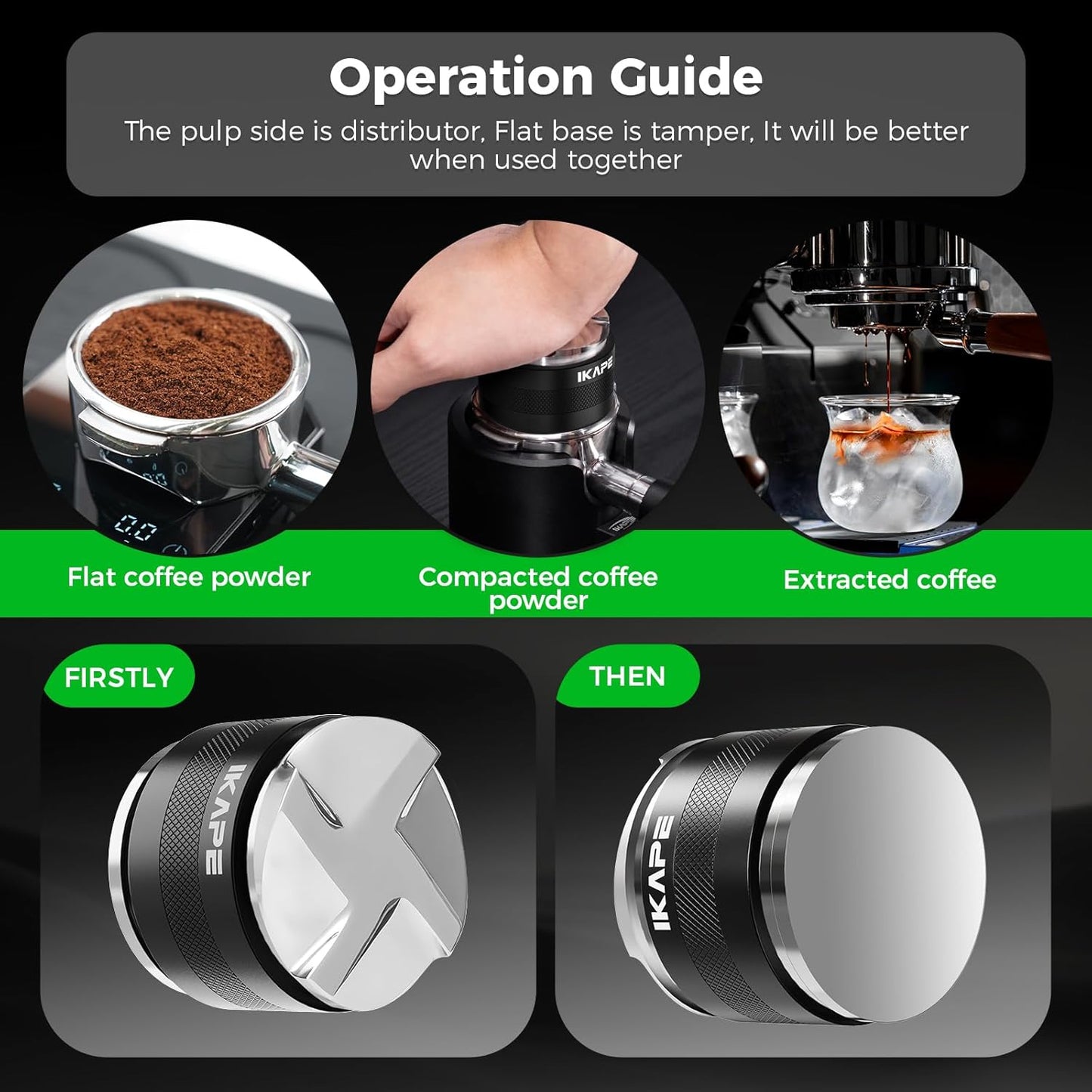 Operation Guide

The pulp side is distributor, Flat base is tamper, It will be better when used together

0.0

IKAPE

Flat coffee powder

Compacted coffee powder

Extracted coffee

FIRSTLY

IKAPE

THEN

IKAPE