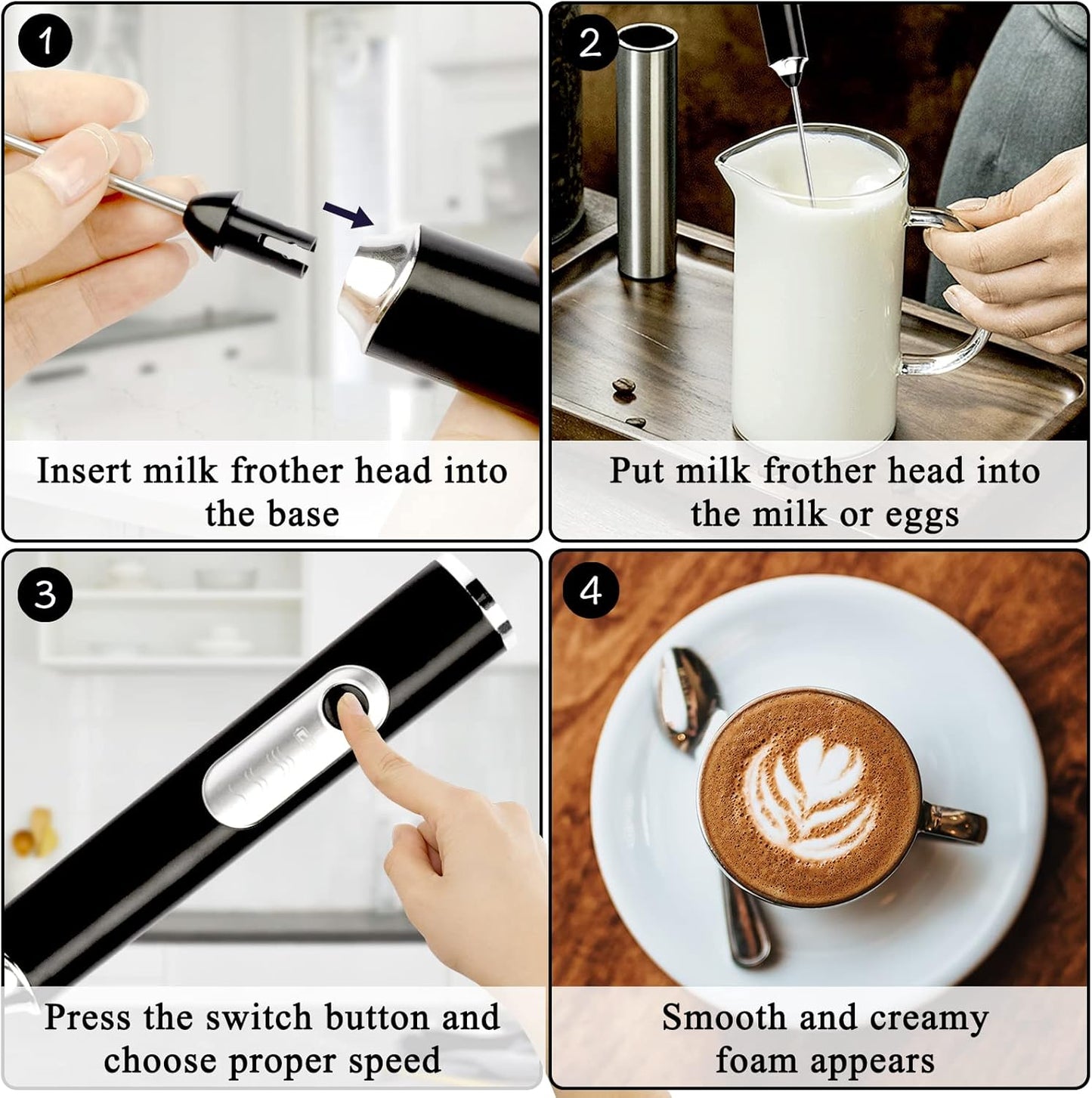 1

Insert milk frother head into the base

2

Put milk frother head into the milk or eggs

3

Press the switch button and choose proper speed

4

Smooth and creamy foam appears