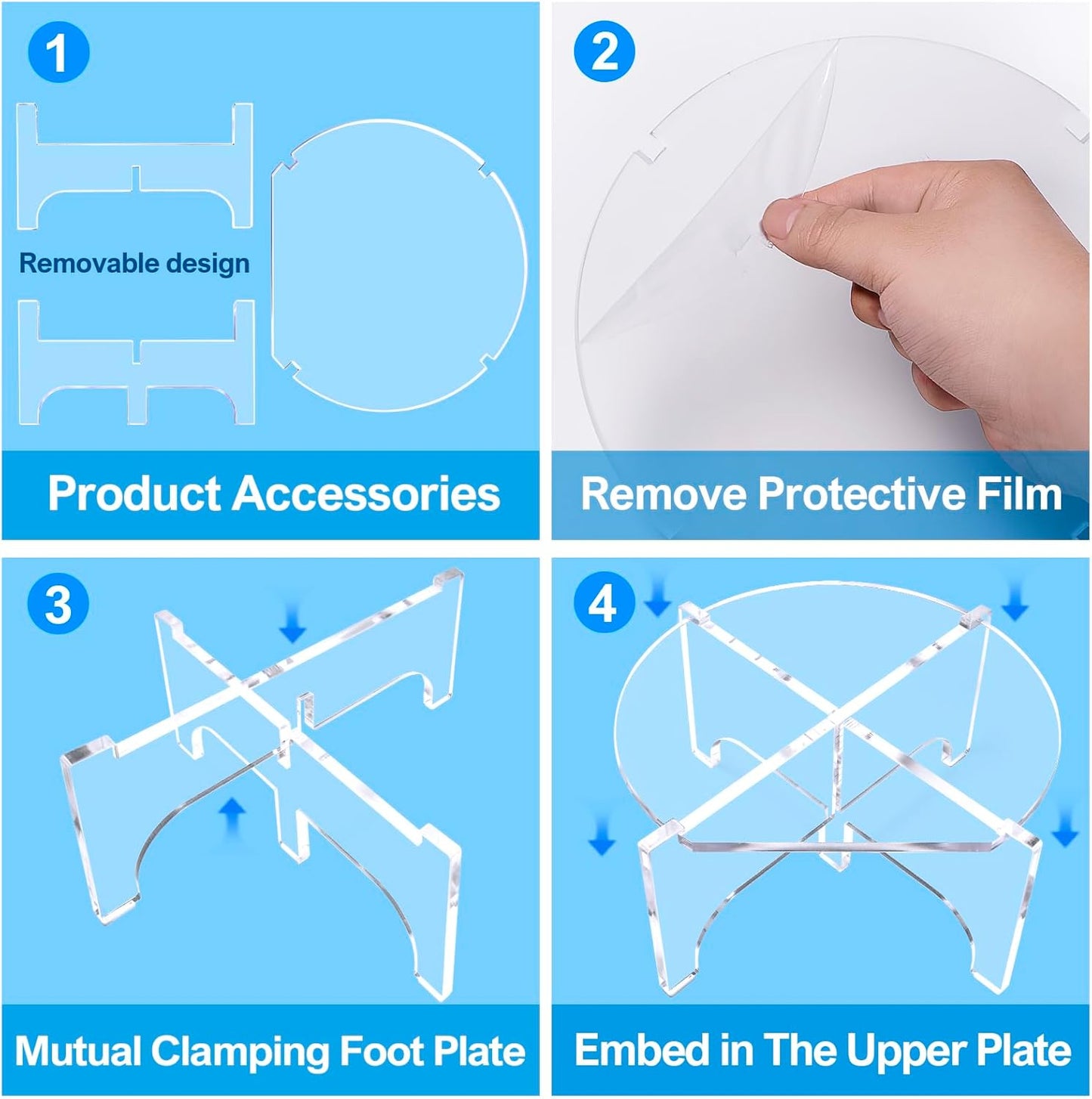 1

Removable design

Product Accessories

2

Remove Protective Film

3

Mutual Clamping Foot Plate

4

Embed in The Upper Plate