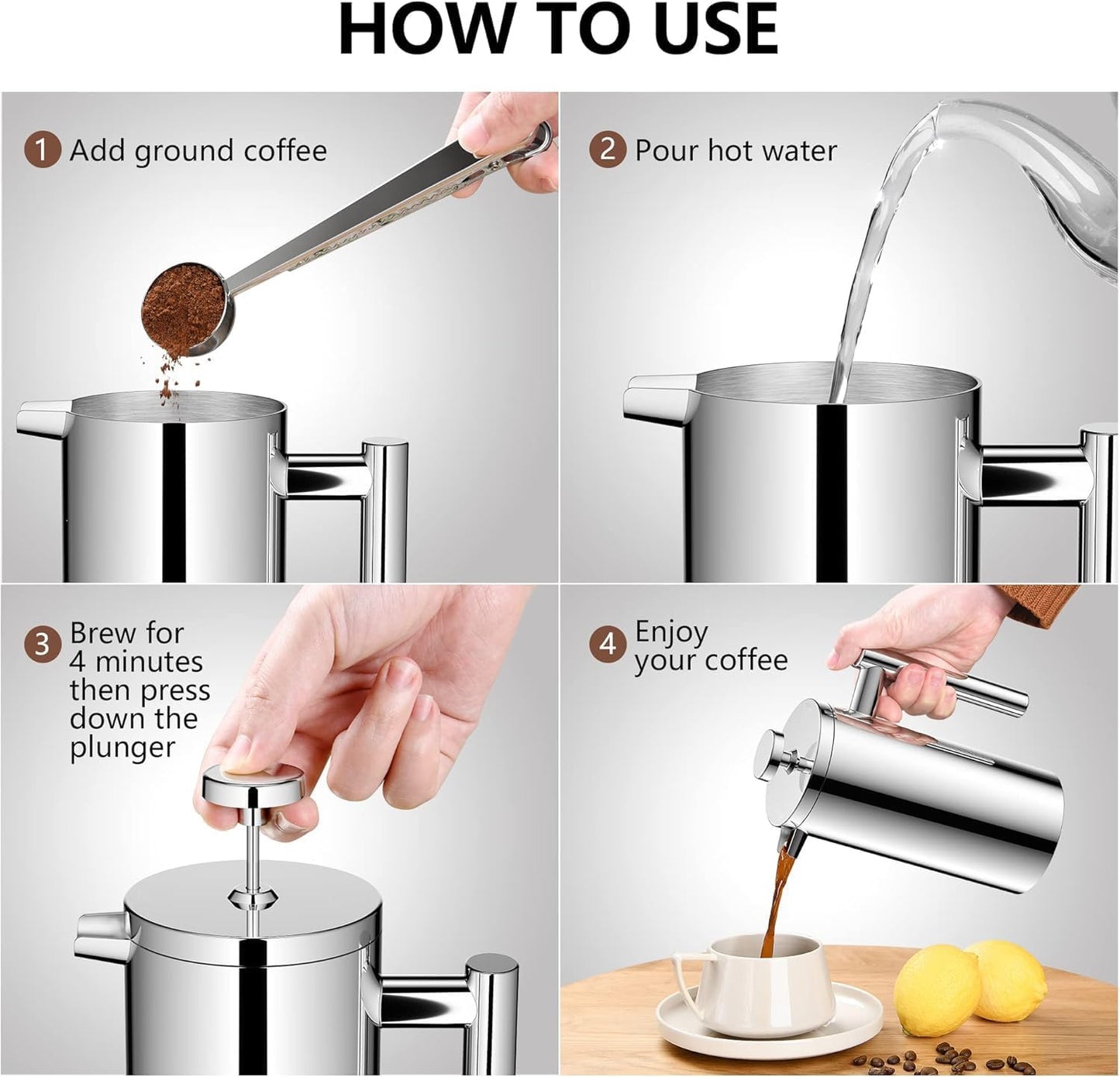 HOW TO USE

1 Add ground coffee

2 Pour hot water

3 Brew for 4 minutes then press down the plunger

4 Enjoy your coffee